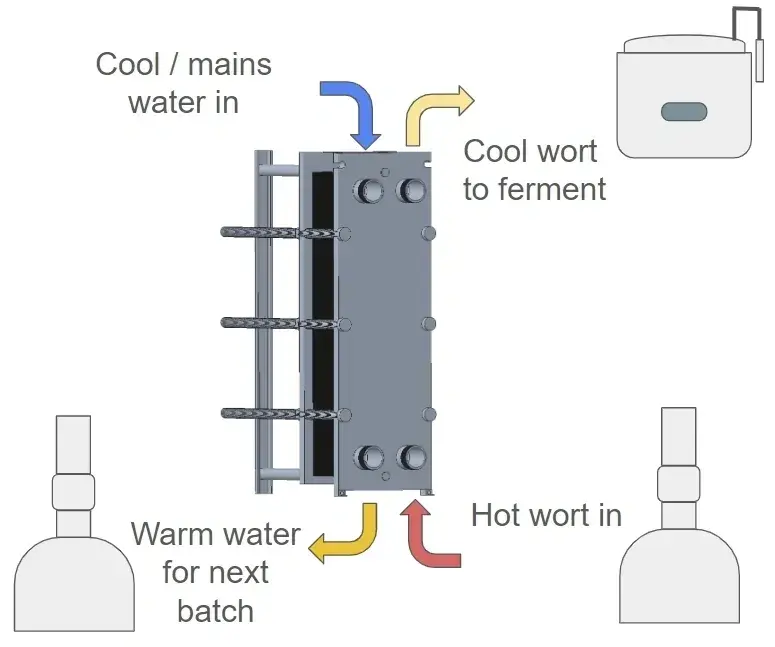 Cool / mains water in

Cool wort to ferment

Warm water for next batch

Hot wort in